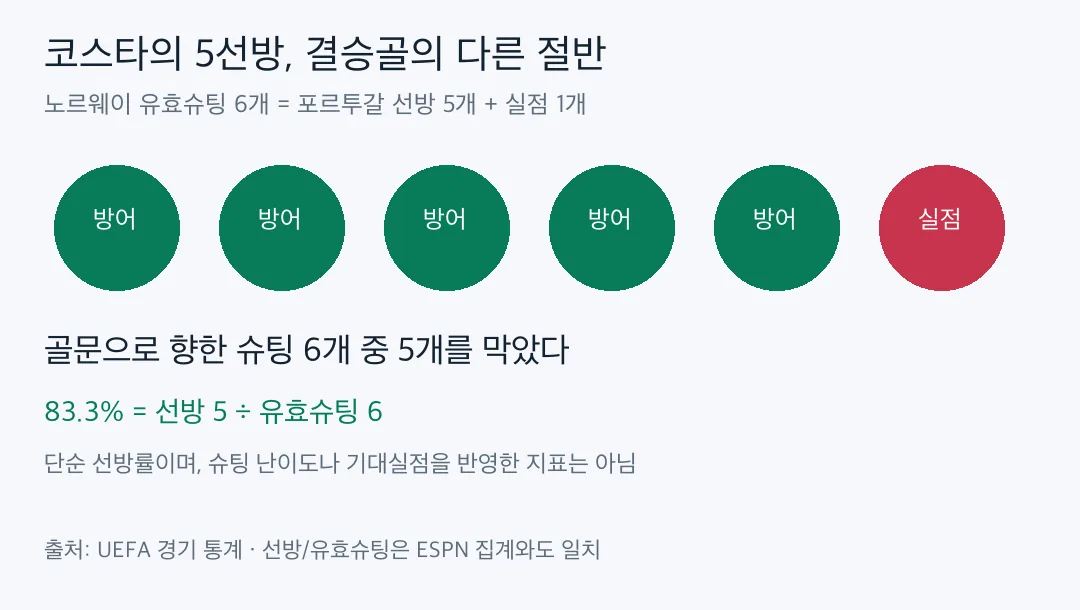 코스타의 5선방, 결승골의 다른 절반

노르웨이 유효슈팅 6개 = 포르투갈 선방 5개 + 실점 1개

방어

방어

방어

방어

방어

실점

골문으로 향한 슈팅 6개 중 5개를 막았다

83.3% = 선방 5 ÷ 유효슈팅 6

단순 선방률이며, 슈팅 난이도나 기대실점을 반영한 지표는 아님

출처: UEFA 경기 통계 · 선방/유효슈팅은 ESPN 집계와도 일치